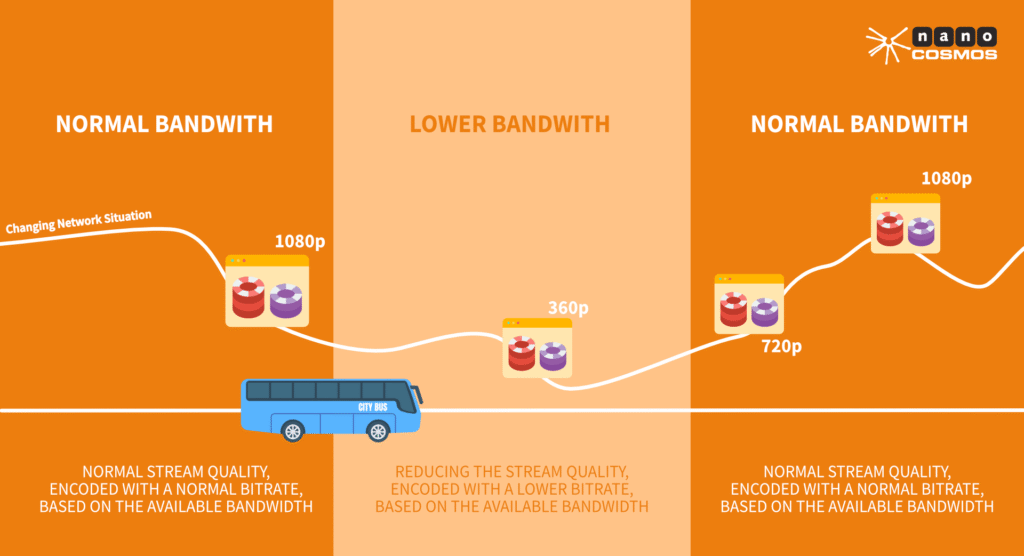 nano
COSMOS

NORMAL BANDWITH

LOWER BANDWITH

NORMAL BANDWITH

Changing Network Situation

1080p

360p

720p

1080p

CITY BUS

NORMAL STREAM QUALITY, ENCODED WITH A NORMAL BITRATE, BASED ON THE AVAILABLE BANDWIDTH

REDUCING THE STREAM QUALITY, ENCODED WITH A LOWER BITRATE, BASED ON THE AVAILABLE BANDWIDTH

NORMAL STREAM QUALITY, ENCODED WITH A NORMAL BITRATE, BASED ON THE AVAILABLE BANDWIDTH