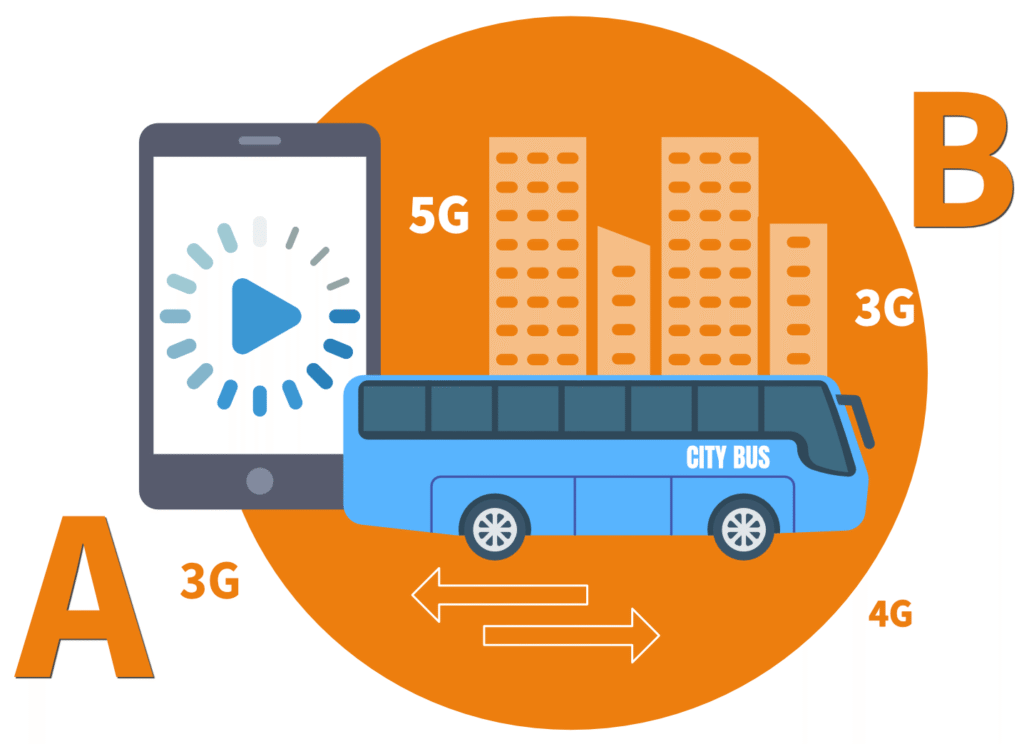 B
5G
3G
CITY BUS
A
3G
4G